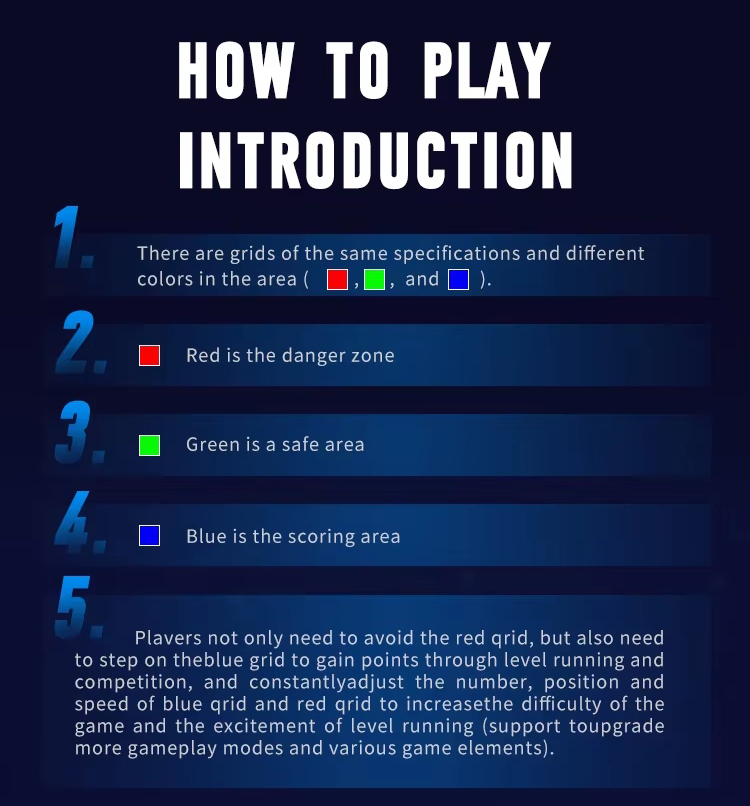 HOW TO PLAY INTRODUCTION

1. There are grids of the same specifications and different colors in the area ( , , and ).

2. Red is the danger zone

3. Green is a safe area

4. Blue is the scoring area

5. Plavers not only need to avoid the red qrid, but also need to step on theblue grid to gain points through level running and competition, and constantlyadjust the number, position and speed of blue qrid and red qrid to increasethe difficulty of the game and the excitement of level running (support toupgrade more gameplay modes and various game elements).